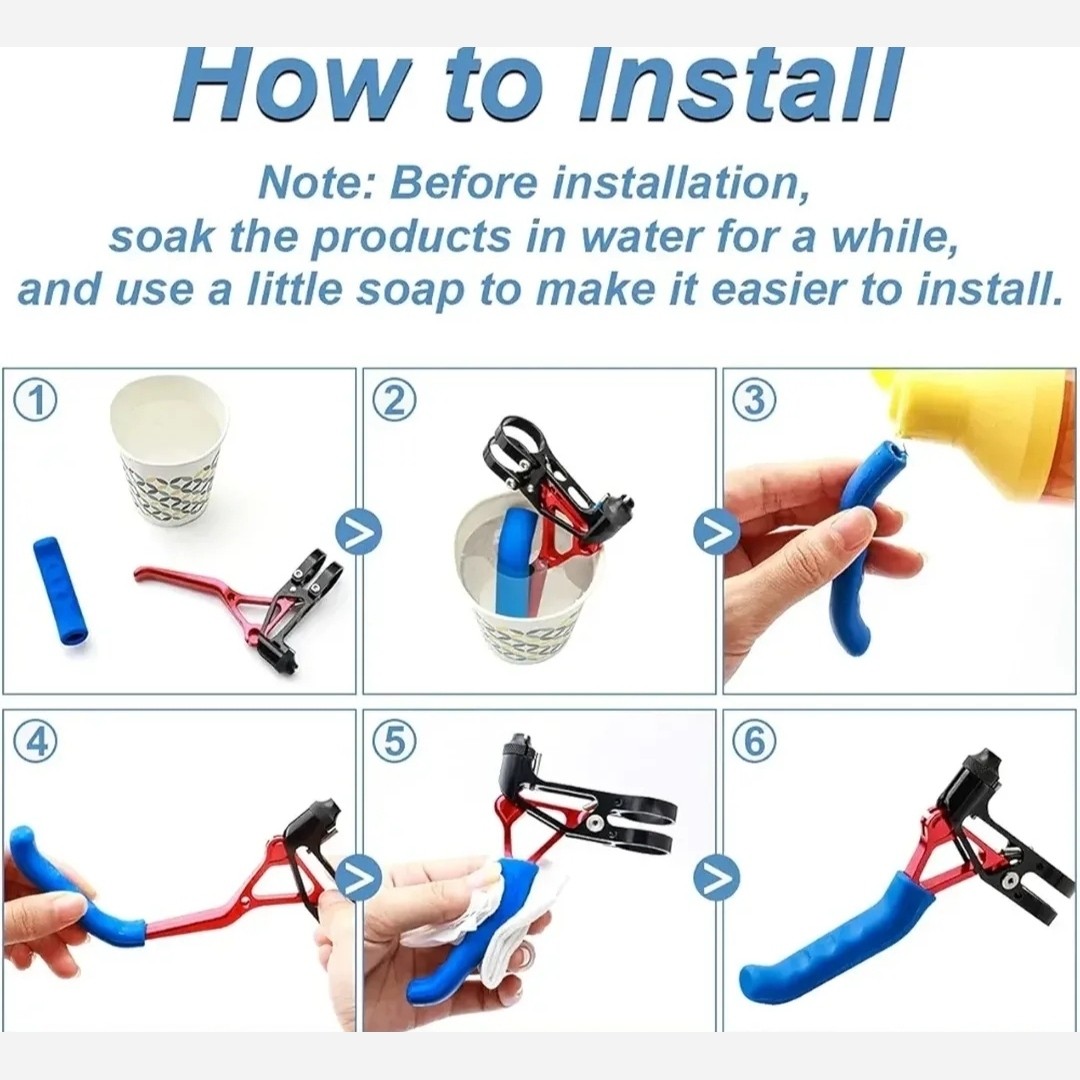 How to Install

Note: Before installation, soak the products in water for a while, and use a little soap to make it easier to install.

①

②

③

④

⑤

⑥